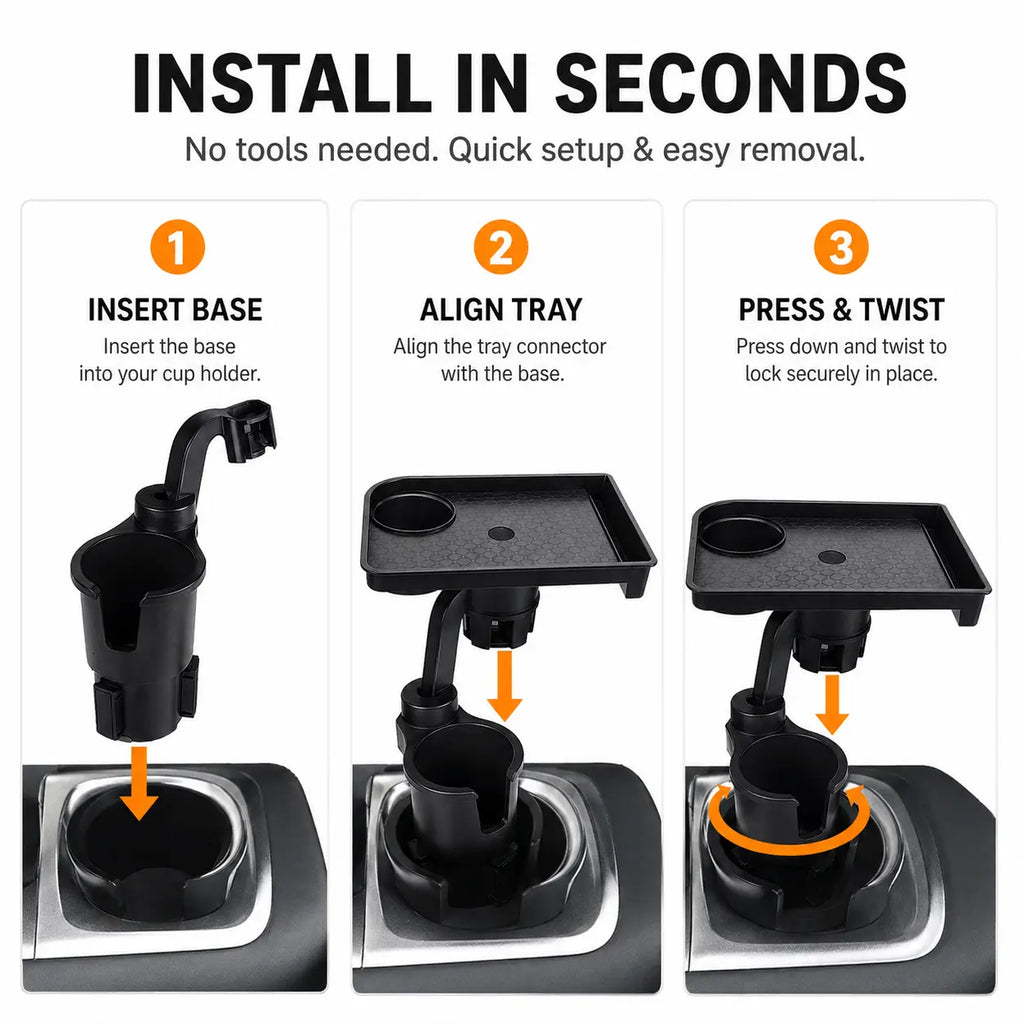 INSTALL IN SECONDS

No tools needed. Quick setup & easy removal.

1

INSERT BASE

Insert the base into your cup holder.

2

ALIGN TRAY

Align the tray connector with the base.

3

PRESS & TWIST

Press down and twist to lock securely in place.